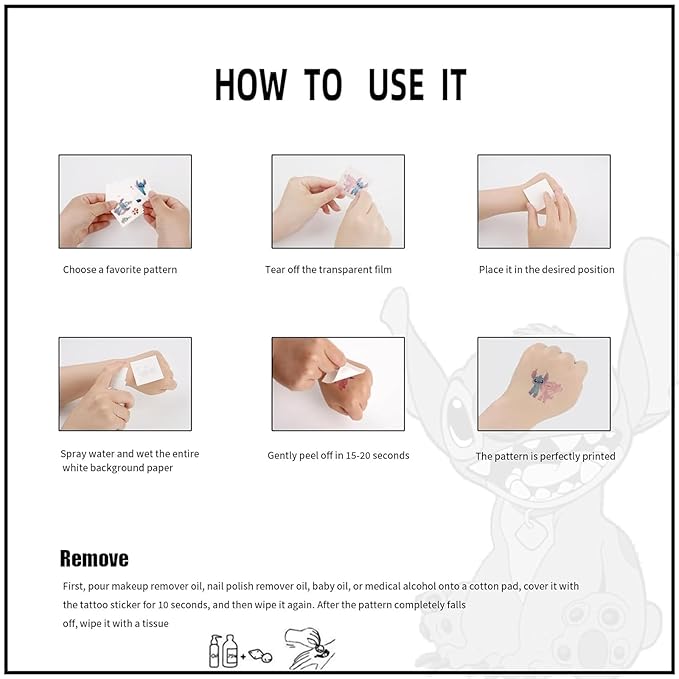 HOW TO USE IT

Choose a favorite pattern

Tear off the transparent film

Place it in the desired position

Spray water and wet the entire white background paper

Gently peel off in 15-20 seconds

The pattern is perfectly printed

Remove

First, pour makeup remover oil, nail polish remover oil, baby oil, or medical alcohol onto a cotton pad, cover it with the tattoo sticker for 10 seconds, and then wipe it again. After the pattern completely falls off, wipe it with a tissue