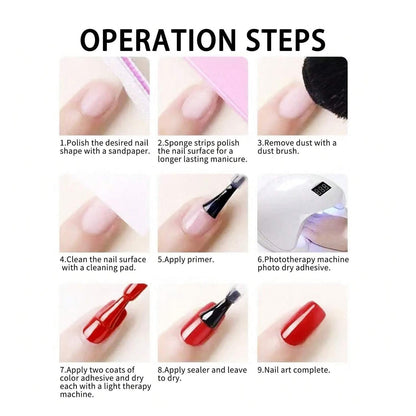 OPERATION STEPS

1.Polish the desired nail shape with a sandpaper.

2.Sponge strips polish the nail surface for a longer lasting manicure.

3.Remove dust with a dust brush.

4.Clean the nail surface with a cleaning pad.

5.Apply primer.

6.Phototherapy machine photo dry adhesive.

7.Apply two coats of color adhesive and dry each with a light therapy machine.

8.Apply sealer and leave to dry.

9.Nail art complete.