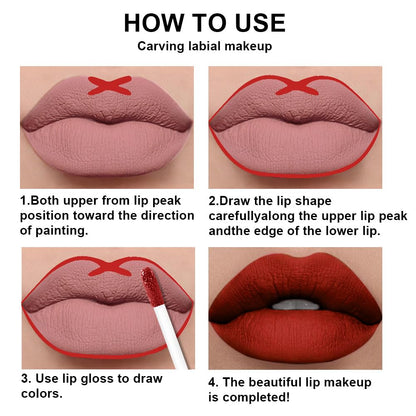 HOW TO USE
Carving labial makeup

1.Both upper from lip peak position toward the direction of painting.

2.Draw the lip shape carefullyalong the upper lip peak andthe edge of the lower lip.

3. Use lip gloss to draw colors.

4. The beautiful lip makeup is completed!