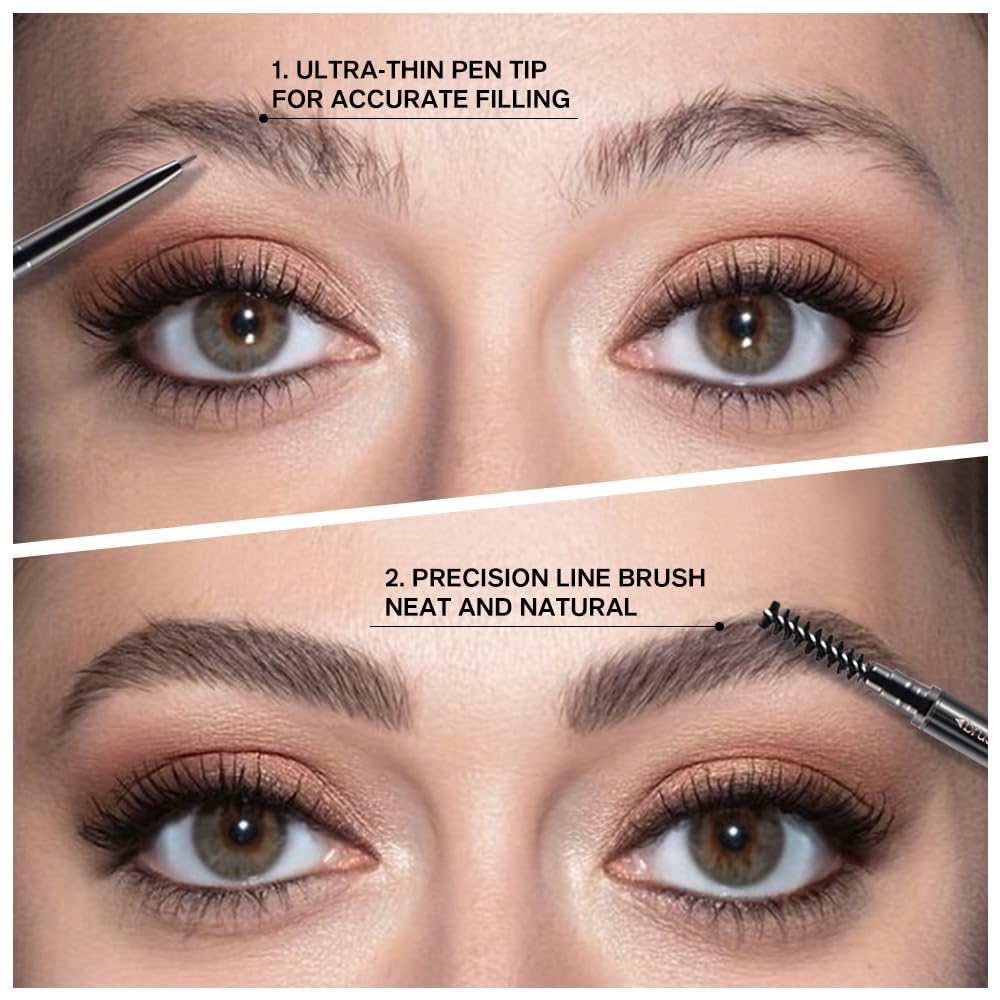 1. ULTRA-THIN PEN TIP FOR ACCURATE FILLING

2. PRECISION LINE BRUSH NEAT AND NATURAL