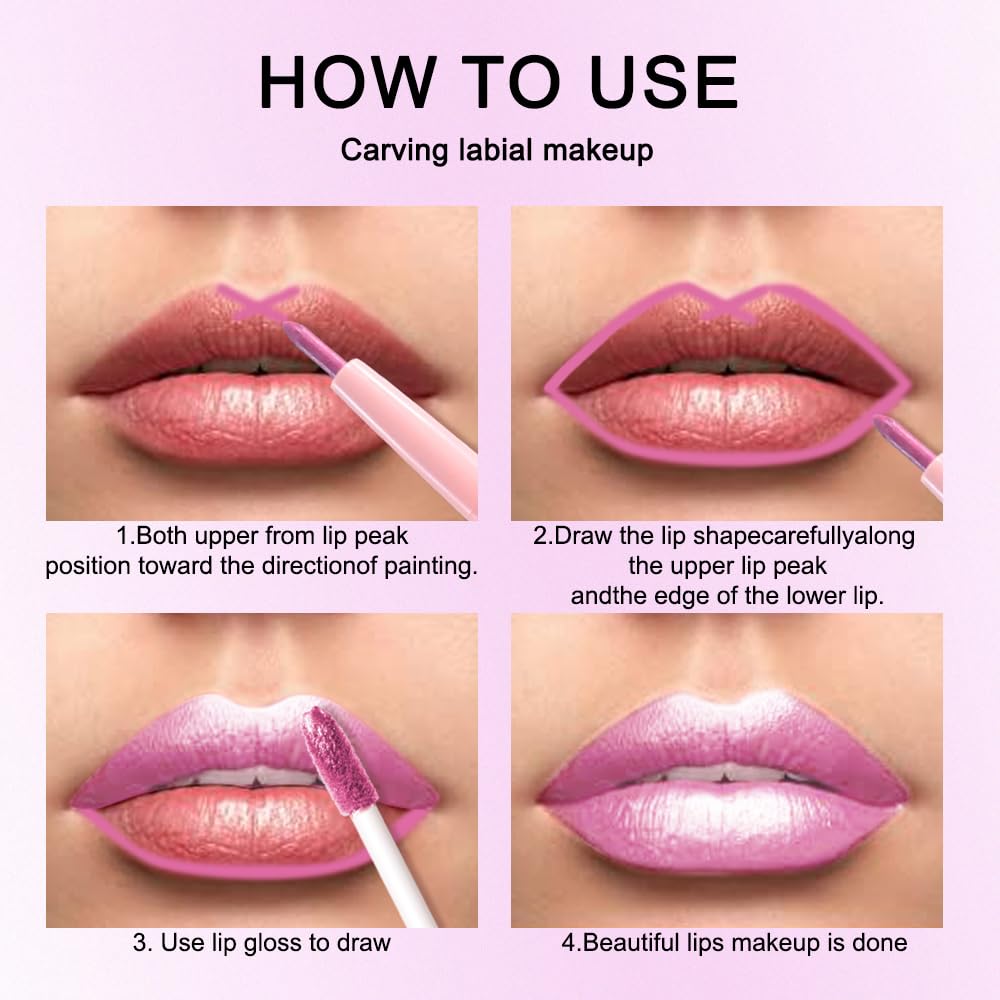 HOW TO USE

Carving labial makeup

1.Both upper from lip peak position toward the directionof painting.

2.Draw the lip shapecarefullyalong the upper lip peak andthe edge of the lower lip.

3. Use lip gloss to draw

4.Beautiful lips makeup is done