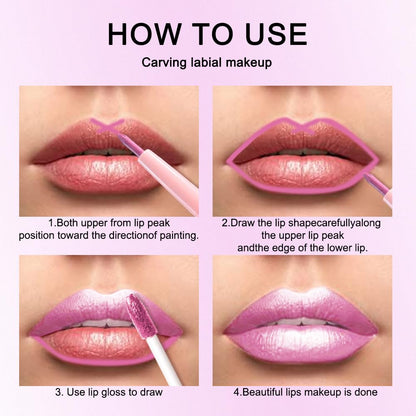 HOW TO USE

Carving labial makeup

1.Both upper from lip peak position toward the directionof painting.

2.Draw the lip shapecarefullyalong the upper lip peak andthe edge of the lower lip.

3. Use lip gloss to draw

4.Beautiful lips makeup is done