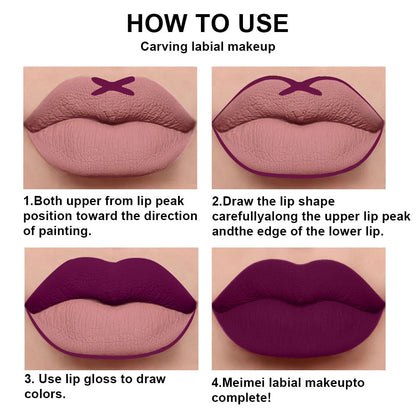 HOW TO USE
Carving labial makeup

1.Both upper from lip peak position toward the direction of painting.

2.Draw the lip shape carefullyalong the upper lip peak andthe edge of the lower lip.

3. Use lip gloss to draw colors.

4.Meimei labial makeupto complete!