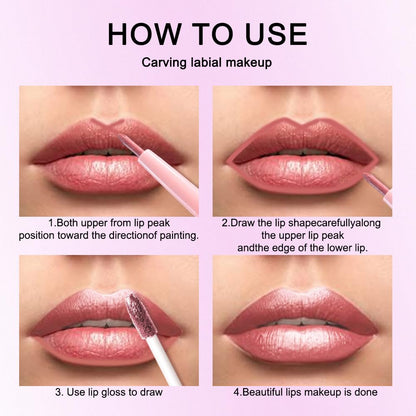 HOW TO USE

Carving labial makeup

1.Both upper from lip peak position toward the directionof painting.

2.Draw the lip shapecarefullyalong the upper lip peak andthe edge of the lower lip.

3. Use lip gloss to draw

4.Beautiful lips makeup is done