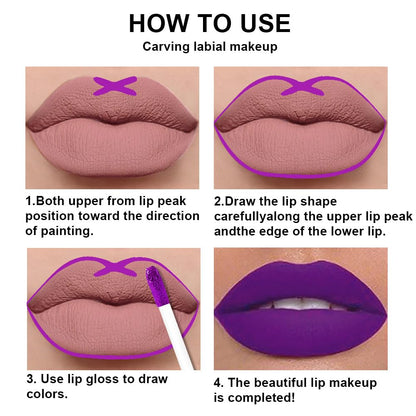 HOW TO USE

Carving labial makeup

1.Both upper from lip peak position toward the direction of painting.

2.Draw the lip shape carefullyalong the upper lip peak andthe edge of the lower lip.

3. Use lip gloss to draw colors.

4. The beautiful lip makeup is completed!