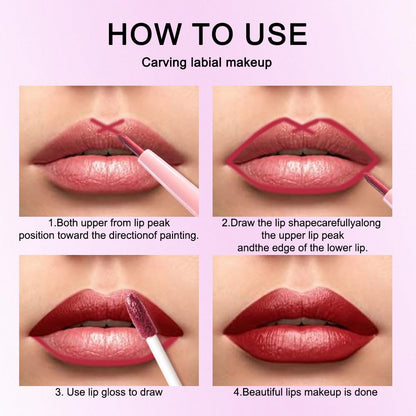 HOW TO USE

Carving labial makeup

1.Both upper from lip peak position toward the directionof painting.

2.Draw the lip shapecarefullyalong the upper lip peak andthe edge of the lower lip.

3. Use lip gloss to draw

4.Beautiful lips makeup is done