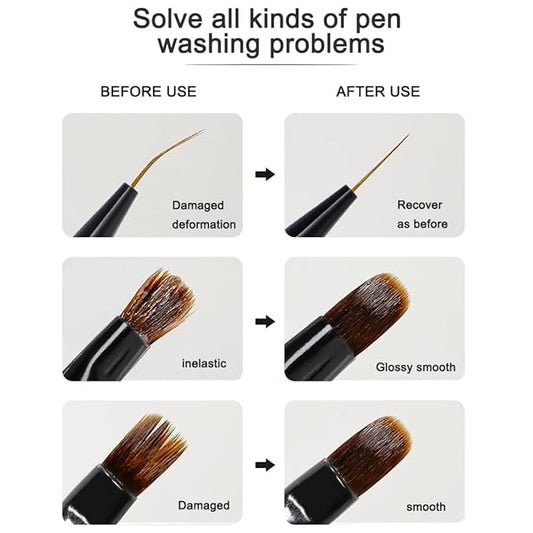 Solve all kinds of pen washing problems

BEFORE USE

AFTER USE

Damaged deformation

Recover as before

inelastic

Glossy smooth

Damaged

smooth