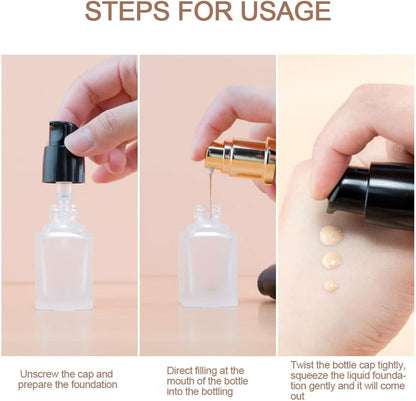 STEPS FOR USAGE

Unscrew the cap and prepare the foundation

Direct filling at the mouth of the bottle into the bottling

Twist the bottle cap tightly, squeeze the liquid foundation gently and it will come out