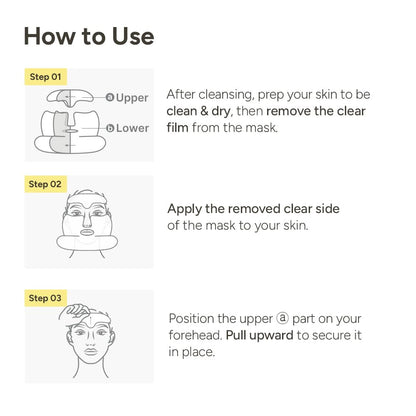 How to Use

Step 01

ⓐ Upper

ⓑ Lower

After cleansing, prep your skin to be clean & dry, then remove the clear film from the mask.

Step 02

Apply the removed clear side of the mask to your skin.

Step 03

Position the upper ⓐ part on your forehead. Pull upward to secure it in place.