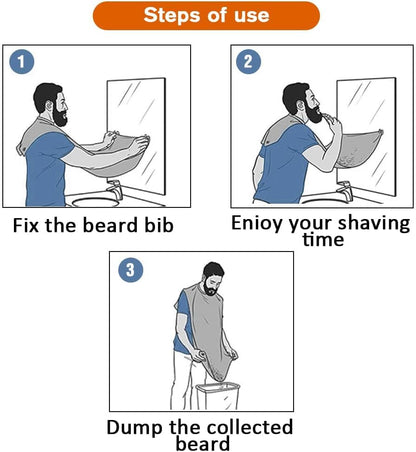 Steps of use

1

Fix the beard bib

2

Enioy your shaving time

3

Dump the collected beard