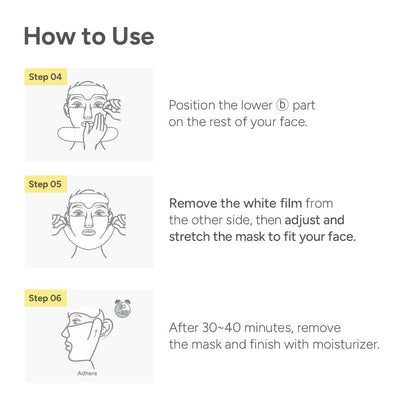 How to Use

Step 04

Position the lower ⓑ part on the rest of your face.

Step 05

Remove the white film from the other side, then adjust and stretch the mask to fit your face.

Step 06

Adhere

After 30~40 minutes, remove the mask and finish with moisturizer.