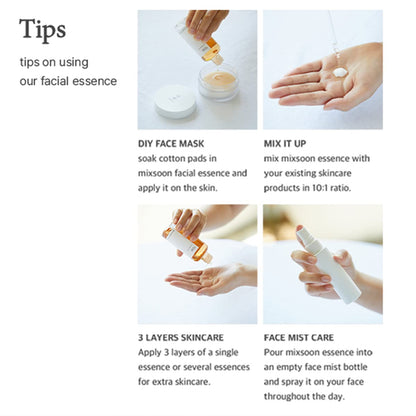 Tips

tips on using our facial essence

DIY FACE MASK
soak cotton pads in mixsoon facial essence and apply it on the skin.

MIX IT UP
mix mixsoon essence with your existing skincare products in 10:1 ratio.

3 LAYERS SKINCARE
Apply 3 layers of a single essence or several essences for extra skincare.

FACE MIST CARE
Pour mixsoon essence into an empty face mist bottle and spray it on your face throughout the day.