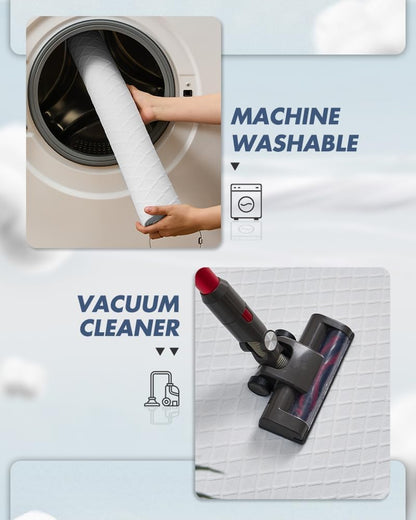 MACHINE WASHABLE

VACUUM CLEANER