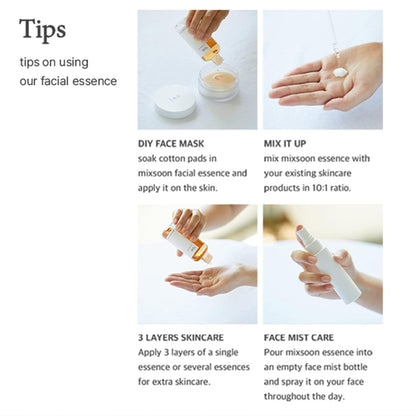 Tips

tips on using our facial essence

DIY FACE MASK
soak cotton pads in mixsoon facial essence and apply it on the skin.

MIX IT UP
mix mixsoon essence with your existing skincare products in 10:1 ratio.

3 LAYERS SKINCARE
Apply 3 layers of a single essence or several essences for extra skincare.

FACE MIST CARE
Pour mixsoon essence into an empty face mist bottle and spray it on your face throughout the day.