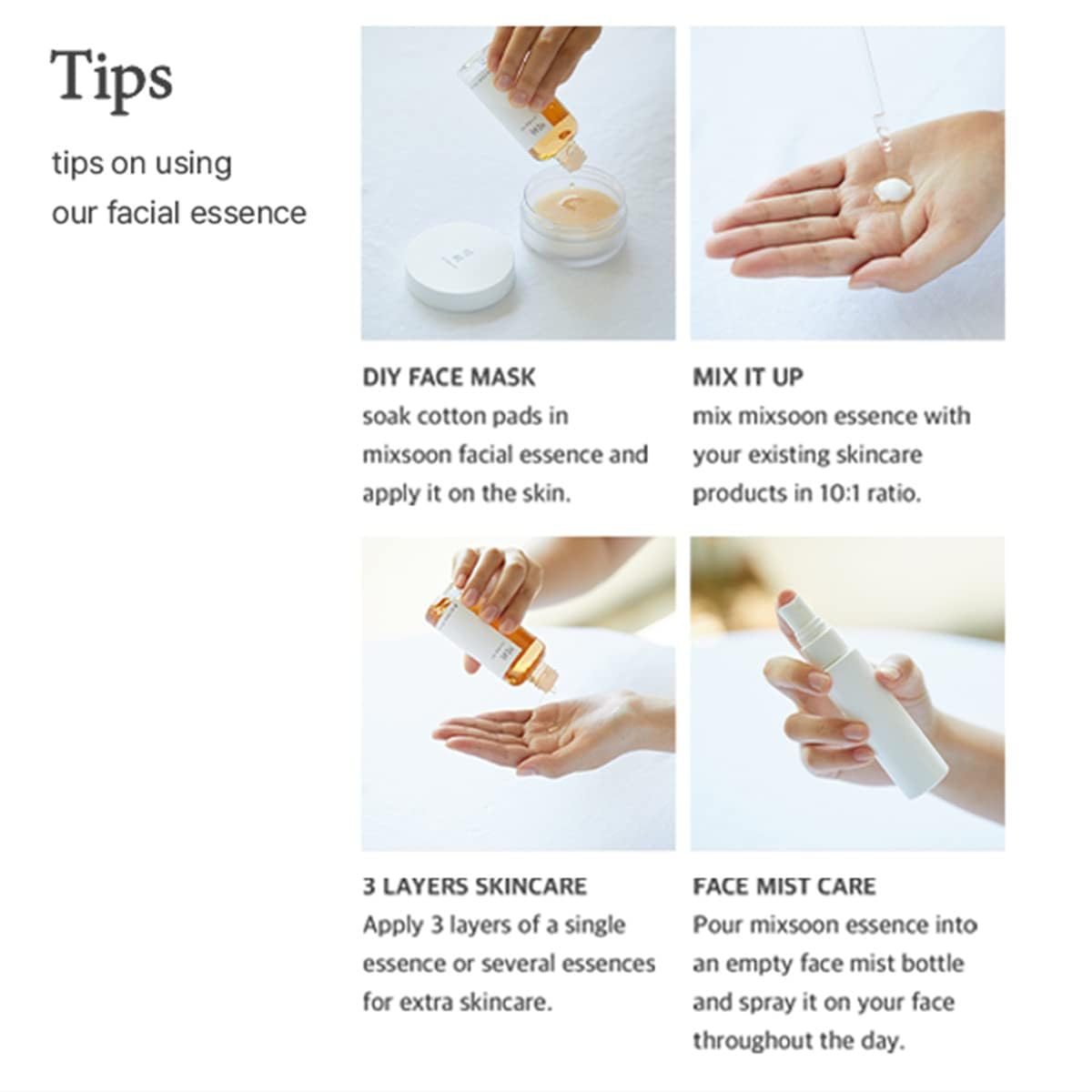 Tips

tips on using our facial essence

DIY FACE MASK
soak cotton pads in mixsoon facial essence and apply it on the skin.

MIX IT UP
mix mixsoon essence with your existing skincare products in 10:1 ratio.

3 LAYERS SKINCARE
Apply 3 layers of a single essence or several essences for extra skincare.

FACE MIST CARE
Pour mixsoon essence into an empty face mist bottle and spray it on your face throughout the day.