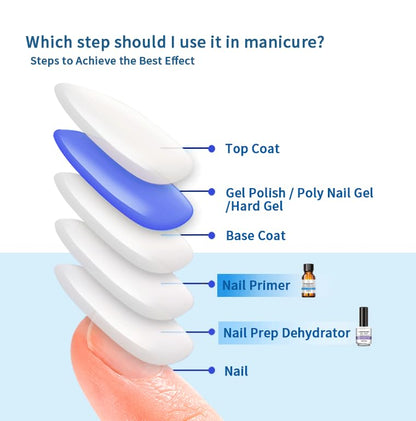 Which step should I use it in manicure?
Steps to Achieve the Best Effect

Top Coat

Gel Polish / Poly Nail Gel /Hard Gel

Base Coat

Nail Primer

Nail Prep Dehydrator

Nail