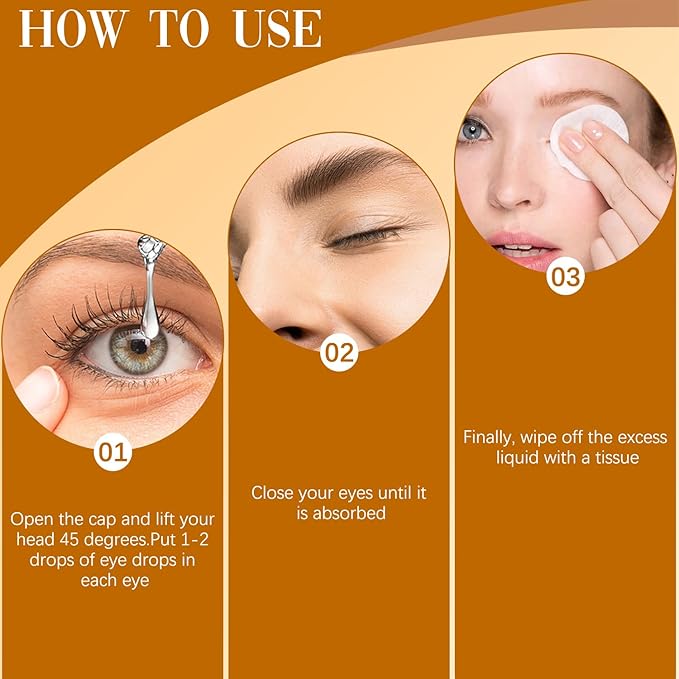 HOW TO USE

01

Open the cap and lift your head 45 degrees.Put 1-2 drops of eye drops in each eye

02

Close your eyes until it is absorbed

03

Finally, wipe off the excess liquid with a tissue