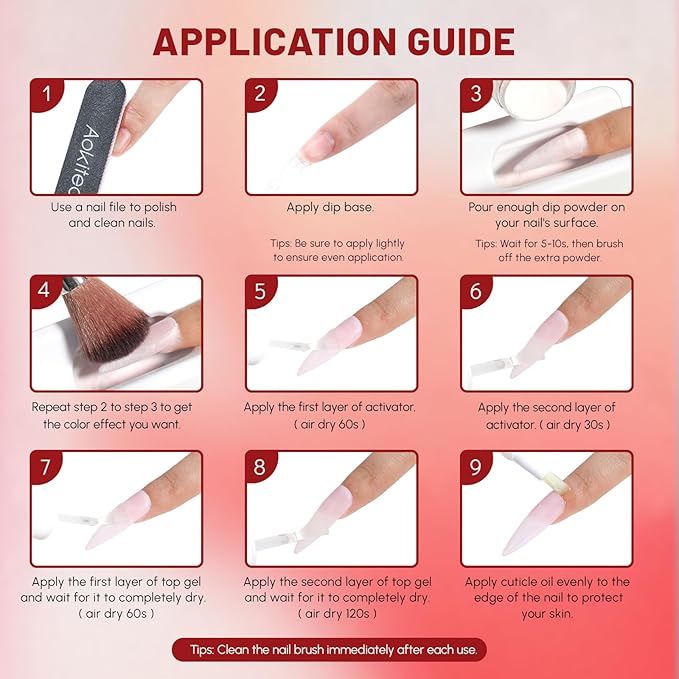 APPLICATION GUIDE

1
Aokitec
Use a nail file to polish and clean nails.

2
Apply dip base.
Tips: Be sure to apply lightly to ensure even application.

3
Pour enough dip powder on your nail's surface.
Tips: Wait for 5-10s, then brush off the extra powder.

4
Repeat step 2 to step 3 to get the color effect you want.

5
Apply the first layer of activator. ( air dry 60s )

6
Apply the second layer of activator. ( air dry 30s )

7
Apply the first layer of top gel and wait for it to completely dry. ( air dry 60s )

8
Apply the second layer of top gel and wait for it to completely dry. ( air dry 120s )

9
Apply cuticle oil evenly to the edge of the nail to protect your skin.

Tips: Clean the nail brush immediately after each use.