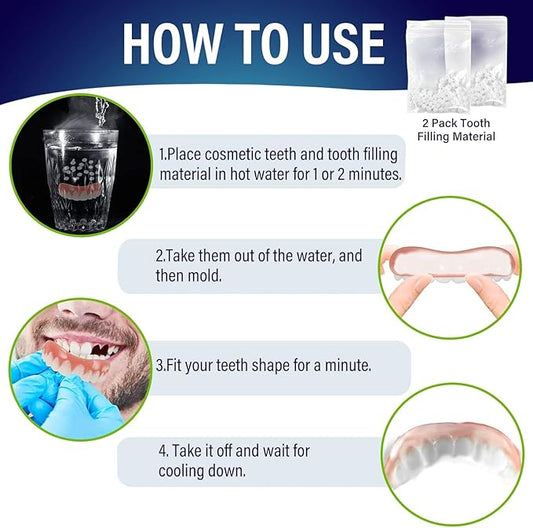 HOW TO USE

2 Pack Tooth Filling Material

1.Place cosmetic teeth and tooth filling material in hot water for 1 or 2 minutes.

2.Take them out of the water, and then mold.

3.Fit your teeth shape for a minute.

4. Take it off and wait for cooling down.