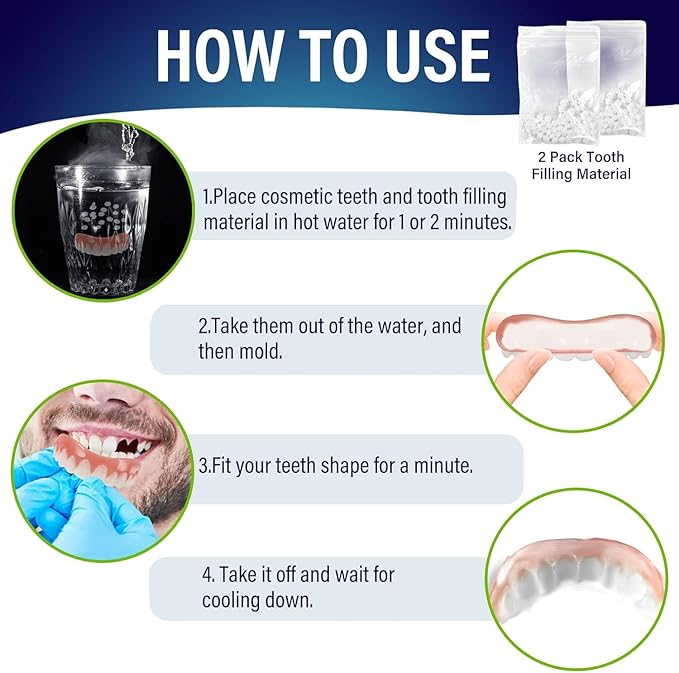 HOW TO USE

2 Pack Tooth Filling Material

1.Place cosmetic teeth and tooth filling material in hot water for 1 or 2 minutes.

2.Take them out of the water, and then mold.

3.Fit your teeth shape for a minute.

4. Take it off and wait for cooling down.