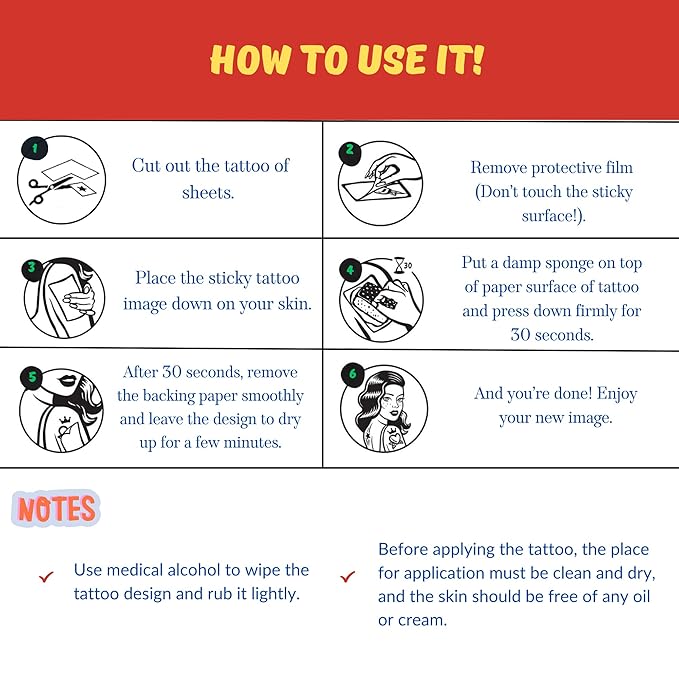 HOW TO USE IT!

1

Cut out the tattoo of sheets.

2

Remove protective film (Don't touch the sticky surface!).

3

Place the sticky tattoo image down on your skin.

4

30

Put a damp sponge on top of paper surface of tattoo and press down firmly for 30 seconds.

5

After 30 seconds, remove the backing paper smoothly and leave the design to dry up for a few minutes.

6

And you're done! Enjoy your new image.

NOTES

✓ Use medical alcohol to wipe the tattoo design and rub it lightly.

✓ Before applying the tattoo, the place for application must be clean and dry, and the skin should be free of any oil or cream.