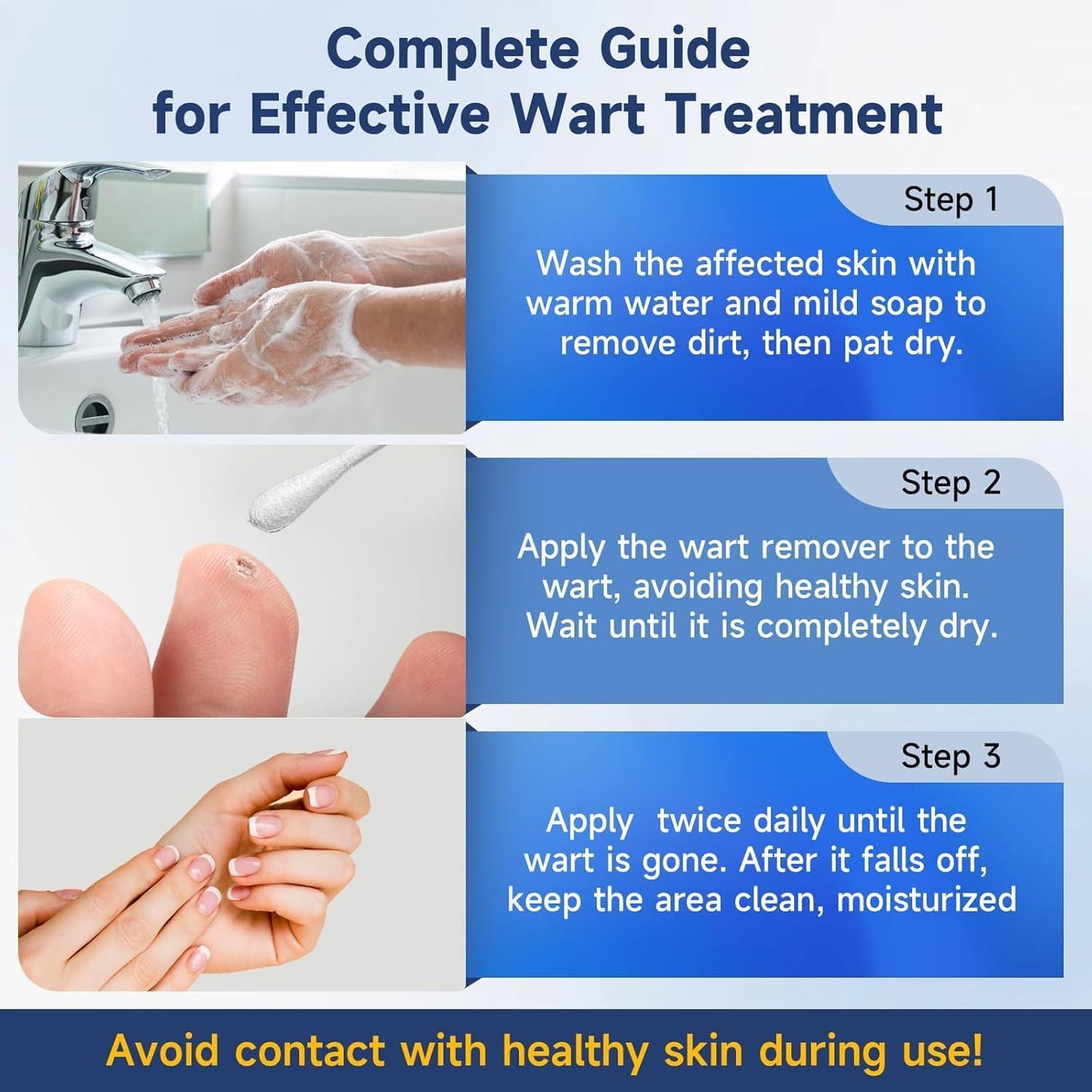 Complete Guide for Effective Wart Treatment

Step 1

Wash the affected skin with warm water and mild soap to remove dirt, then pat dry.

Step 2

Apply the wart remover to the wart, avoiding healthy skin. Wait until it is completely dry.

Step 3

Apply  twice daily until the wart is gone. After it falls off, keep the area clean, moisturized

Avoid contact with healthy skin during use!