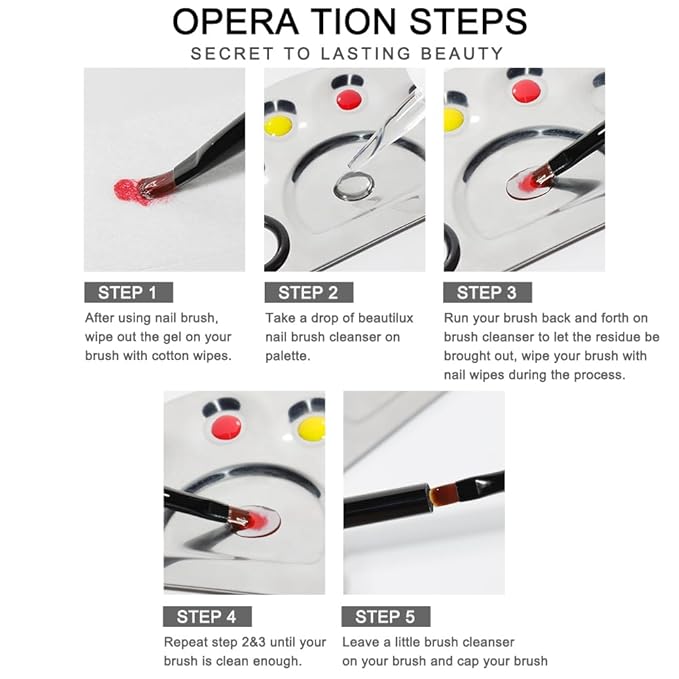 OPERA TION STEPS

SECRET TO LASTING BEAUTY

STEP 1

After using nail brush, wipe out the gel on your brush with cotton wipes.

STEP 2

Take a drop of beautilux nail brush cleanser on palette.

STEP 3

Run your brush back and forth on brush cleanser to let the residue be brought out, wipe your brush with nail wipes during the process.

STEP 4

Repeat step 2&3 until your brush is clean enough.

STEP 5

Leave a little brush cleanser on your brush and cap your brush