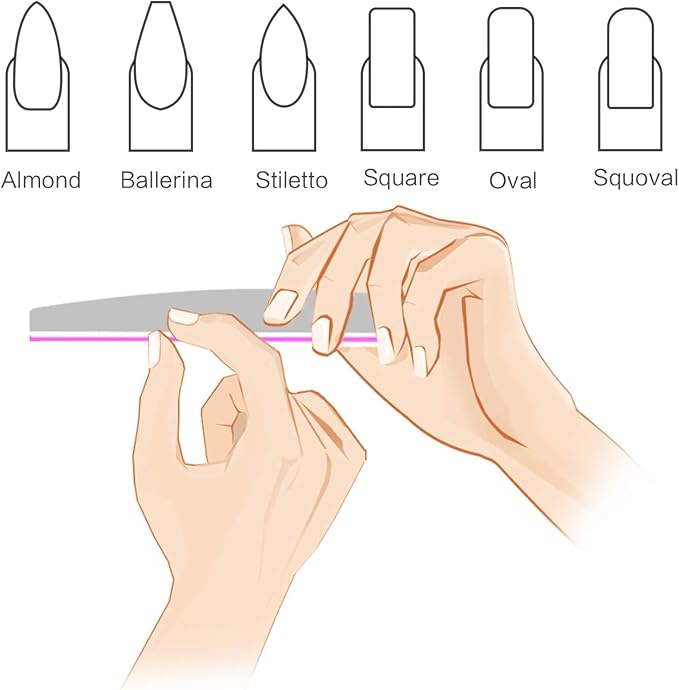 Almond Ballerina Stiletto Square Oval Squoval