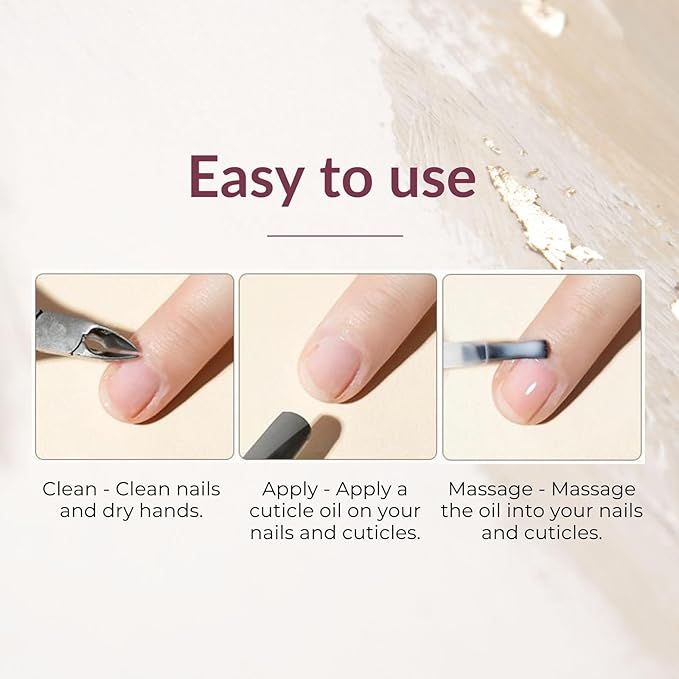 Easy to use

Clean - Clean nails and dry hands.

Apply - Apply a cuticle oil on your nails and cuticles.

Massage - Massage the oil into your nails and cuticles.