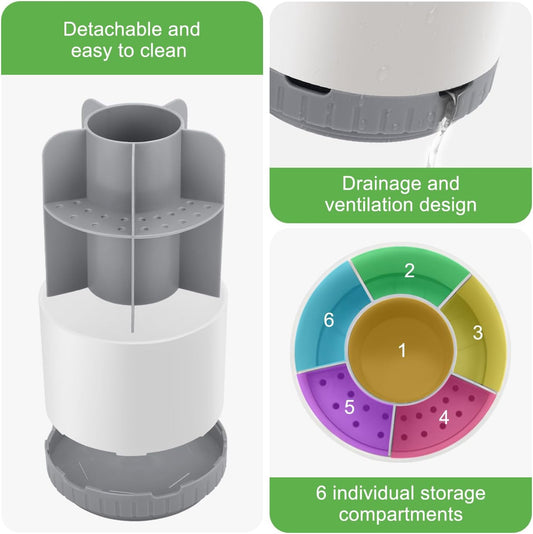 Detachable and easy to clean

Drainage and ventilation design

2
6
3
1
5
4

6 individual storage compartments