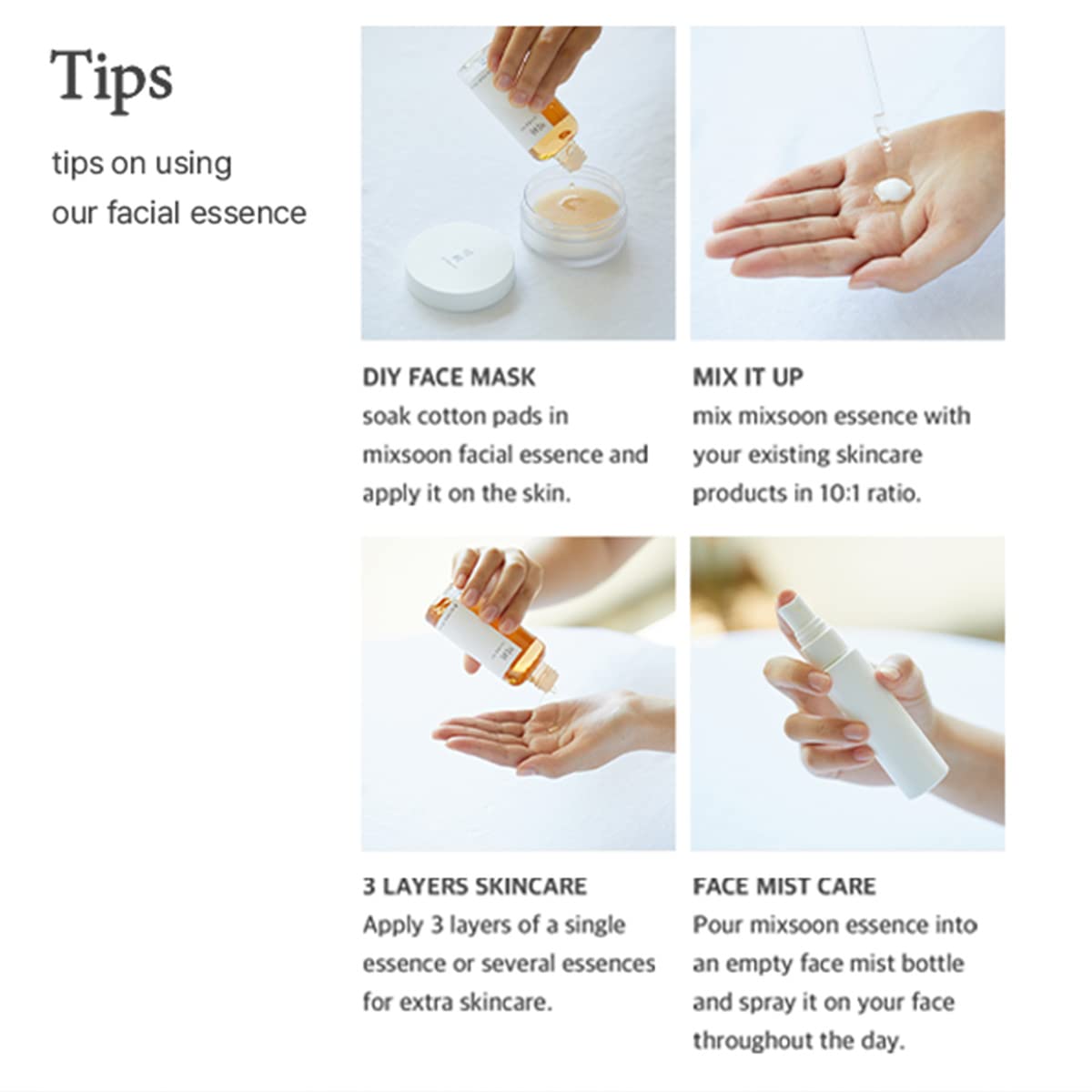 Tips

tips on using our facial essence

DIY FACE MASK
soak cotton pads in mixsoon facial essence and apply it on the skin.

MIX IT UP
mix mixsoon essence with your existing skincare products in 10:1 ratio.

3 LAYERS SKINCARE
Apply 3 layers of a single essence or several essences for extra skincare.

FACE MIST CARE
Pour mixsoon essence into an empty face mist bottle and spray it on your face throughout the day.